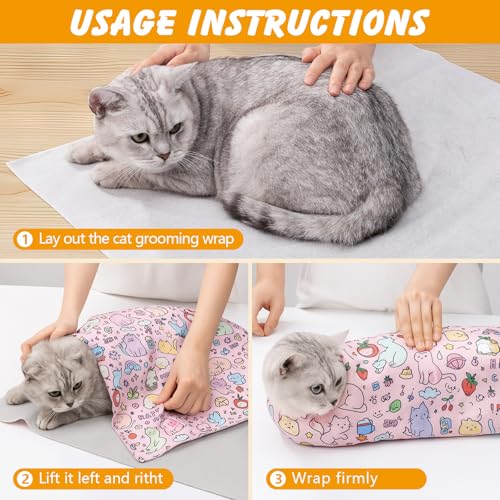 USAGE INSTRUCTIONS

1 Lay out the cat grooming wrap

2 Lift it left and ritht

3 Wrap firmly