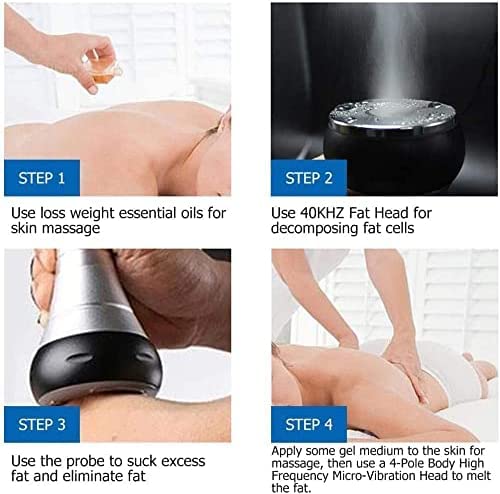 STEP 1

Use loss weight essential oils for skin massage

STEP 2

Use 40KHZ Fat Head for decomposing fat cells

STEP 3

Use the probe to suck excess fat and eliminate fat

STEP 4

Apply some gel medium to the skin for massage, then use a 4-Pole Body High Frequency Micro-Vibration Head to melt the fat.