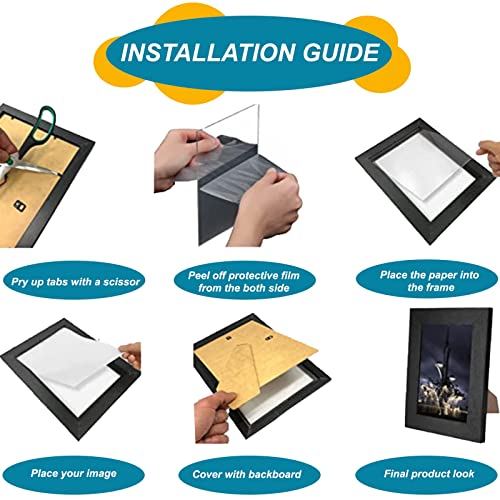 INSTALLATION GUIDE

Pry up tabs with a scissor

Peel off protective film from the both side

Place the paper into the frame

Place your image

Cover with backboard

Final product look