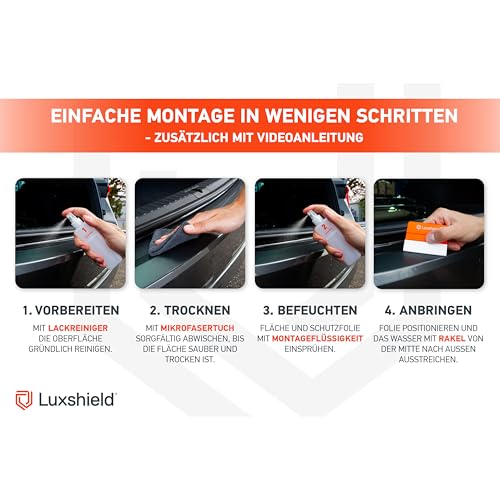 EINFACHE MONTAGE IN WENIGEN SCHRITTEN
- ZUSÄTZLICH MIT VIDEOANLEITUNG

1

2

Luxshield

1. VORBEREITEN
MIT LACKREINIGER DIE OBERFLÄCHE GRÜNDLICH REINIGEN.

2. TROCKNEN
MIT MIKROFASERTUCH SORGFÄLTIG ABWISCHEN, BIS DIE FLÄCHE SAUBER UND TROCKEN IST.

3. BEFEUCHTEN
FLÄCHE UND SCHUTZFOLIE MIT MONTAGEFLÜSSIGKEIT EINSPRÜHEN.

4. ANBRINGEN
FOLIE POSITIONIEREN UND DAS WASSER MIT RAKEL VON DER MITTE NACH AUSSEN AUSSTREICHEN.

Luxshield