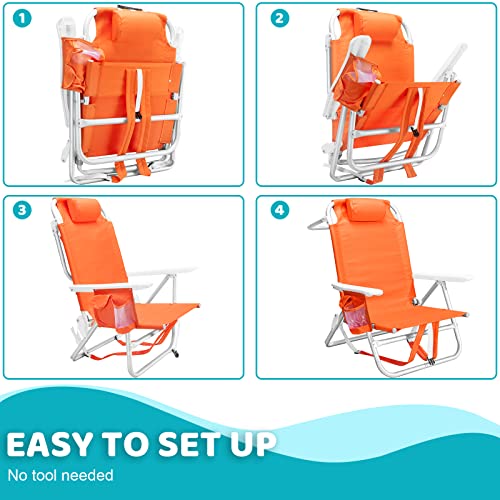 1

2

3

4

EASY TO SET UP

No tool needed