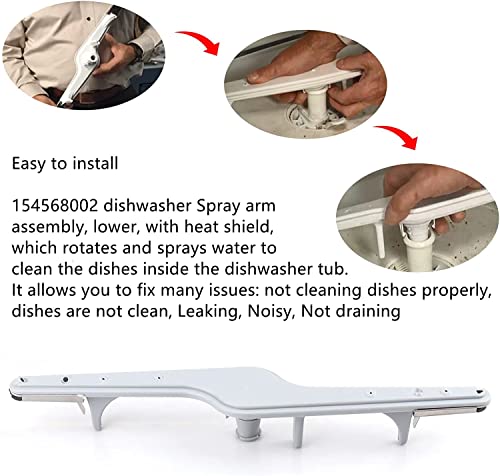 Easy to install

154568002 dishwasher Spray arm assembly, lower, with heat shield, which rotates and sprays water to clean the dishes inside the dishwasher tub.
It allows you to fix many issues: not cleaning dishes properly, dishes are not clean, Leaking, Noisy, Not draining