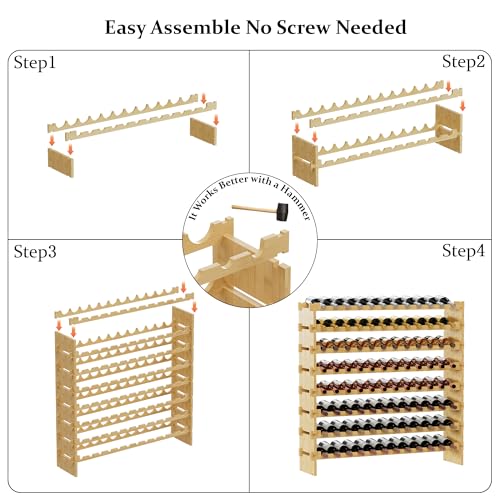 Easy Assemble No Screw Needed

Step1

Step2

It Works Better with a Hammer

Step3

Step4