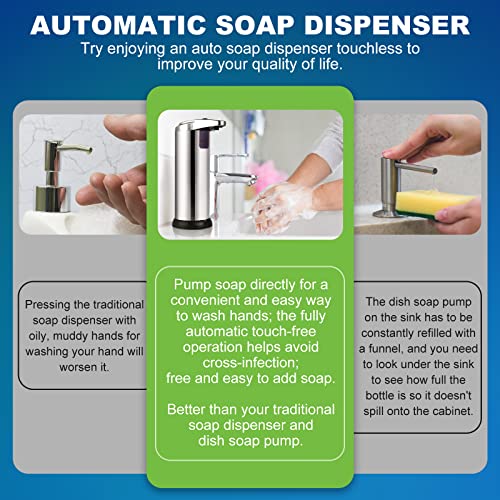 AUTOMATIC SOAP DISPENSER

Try enjoying an auto soap dispenser touchless to improve your quality of life.

Pressing the traditional soap dispenser with oily, muddy hands for washing your hand will worsen it.

Pump soap directly for a convenient and easy way to wash hands; the fully automatic touch-free operation helps avoid cross-infection; free and easy to add soap.

Better than your traditional soap dispenser and dish soap pump.

The dish soap pump on the sink has to be constantly refilled with a funnel, and you need to look under the sink to see how full the bottle is so it doesn't spill onto the cabinet.