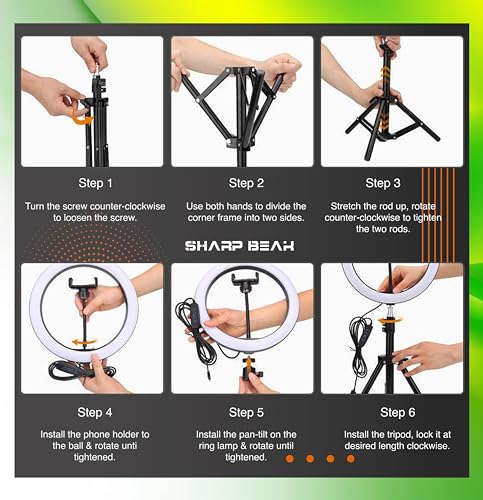 Step 1

Turn the screw counter-clockwise to loosen the screw.

Step 2

Use both hands to divide the corner frame into two sides.

Step 3

Stretch the rod up, rotate counter-clockwise to tighten the two rods.

SHARP BEAK

Step 4

Install the phone holder to the ball & rotate unti tightened.

Step 5

Install the pan-tilt on the ring lamp & rotate until tightened.

Step 6

Install the tripod, lock it at desired length clockwise.