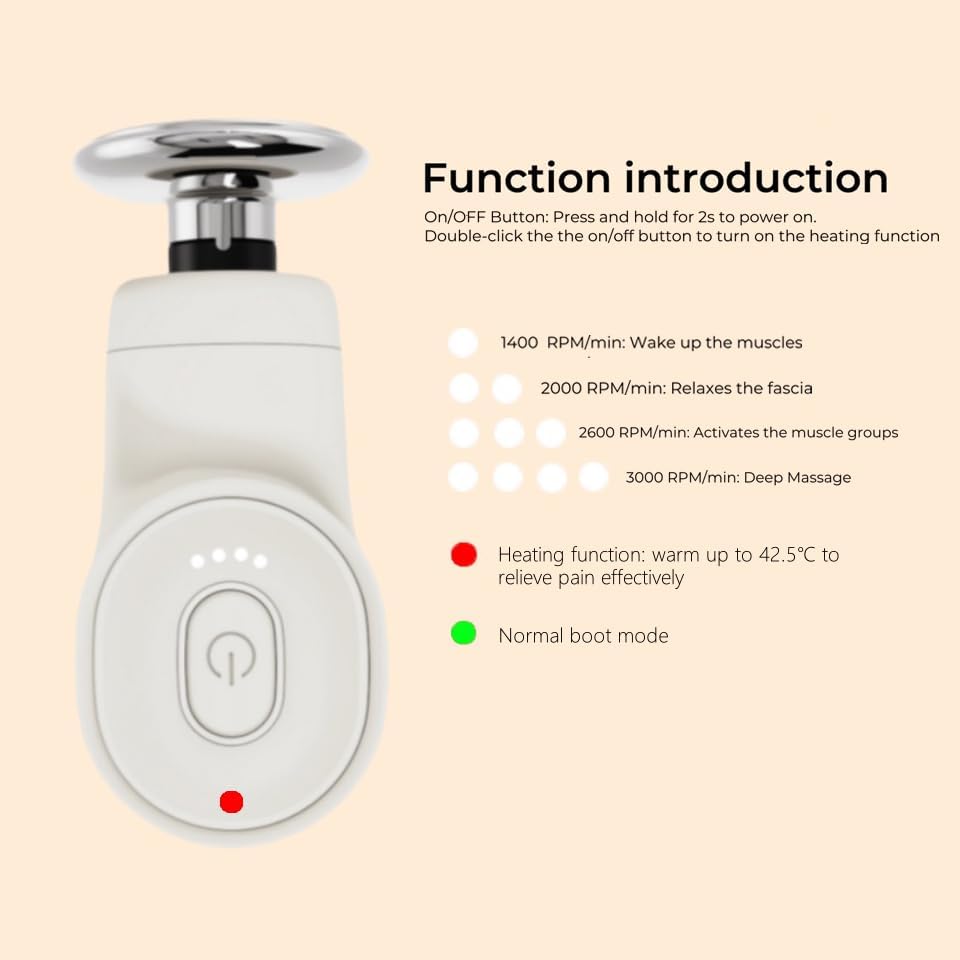 Function introduction
On/OFF Button: Press and hold for 2s to power on.
Double-click the the on/off button to turn on the heating function

1400 RPM/min: Wake up the muscles

2000 RPM/min: Relaxes the fascia

2600 RPM/min: Activates the muscle groups

3000 RPM/min: Deep Massage

Heating function: warm up to 42.5℃ to relieve pain effectively

Normal boot mode