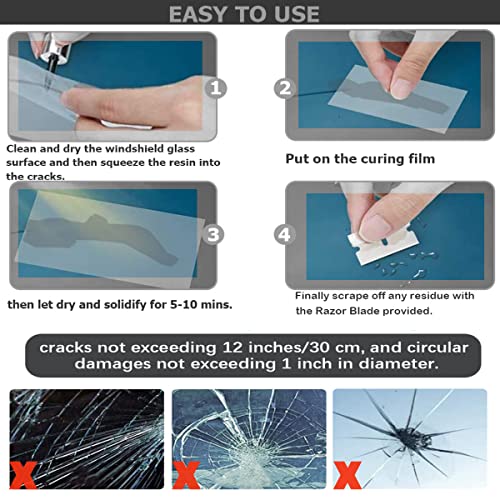 EASY TO USE

1

Clean and dry the windshield glass surface and then squeeze the resin into the cracks.

2

Put on the curing film

3

then let dry and solidify for 5-10 mins.

4

Finally scrape off any residue with the Razor Blade provided.

cracks not exceeding 12 inches/30 cm, and circular damages not exceeding 1 inch in diameter.

X

X

X