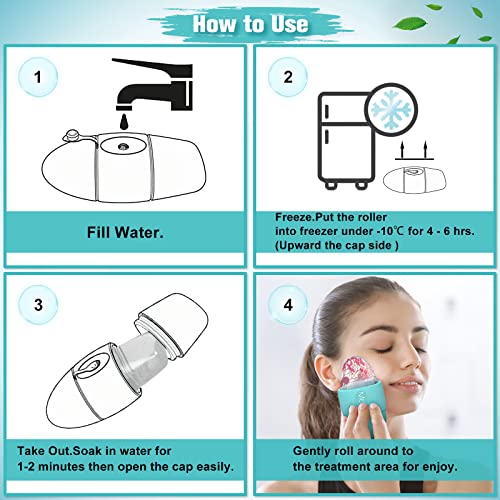 How to Use

1

Fill Water.

2

Freeze.Put the roller into freezer under -10℃ for 4 - 6 hrs. (Upward the cap side )

3

Take Out.Soak in water for 1-2 minutes then open the cap easily.

4

Gently roll around to the treatment area for enjoy.