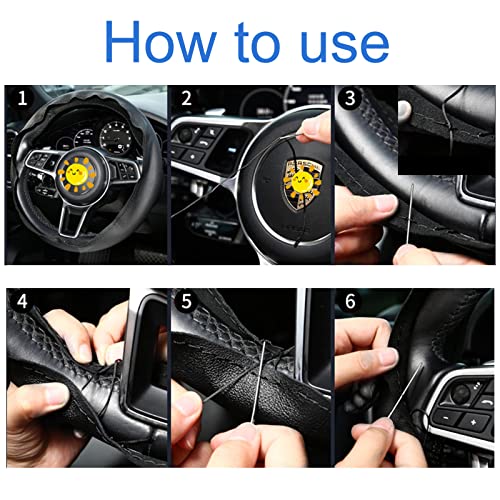 How to use

1

2

3

4

5

6