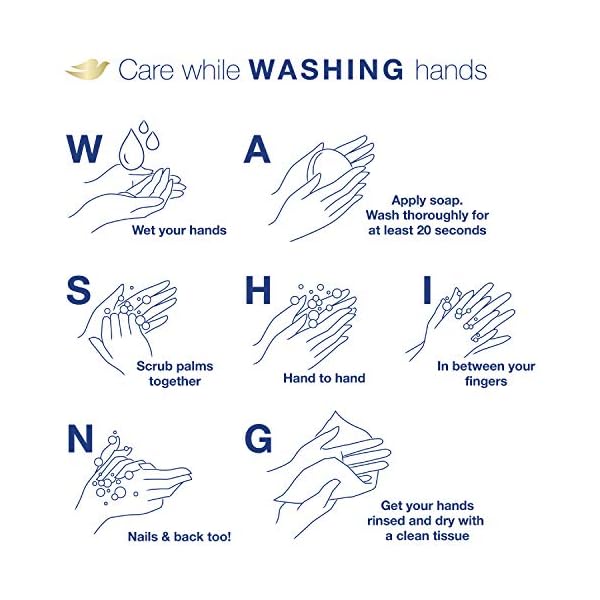 Care while WASHING hands

W
Wet your hands

A
Apply soap. Wash thoroughly for at least 20 seconds

S
Scrub palms together

H
Hand to hand

I
In between your fingers

N
Nails & back too!

G
Get your hands rinsed and dry with a clean tissue