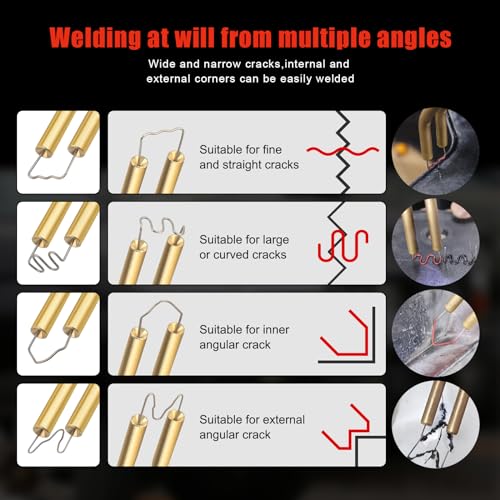 Welding at will from multiple angles

Wide and narrow cracks,internal and external corners can be easily welded

Suitable for fine and straight cracks

Suitable for large or curved cracks

Suitable for inner angular crack

Suitable for external angular crack