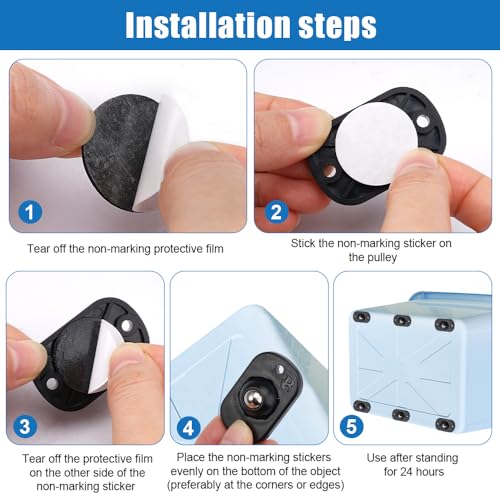 Installation steps

1

Tear off the non-marking protective film

2

Stick the non-marking sticker on the pulley

3

Tear off the protective film on the other side of the non-marking sticker

4

Place the non-marking stickers evenly on the bottom of the object (preferably at the corners or edges)

5

Use after standing for 24 hours