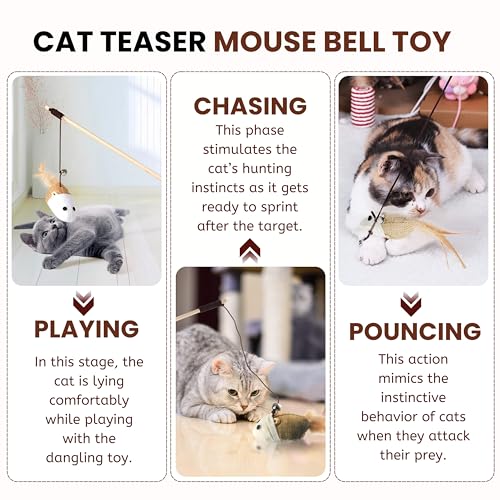 CAT TEASER MOUSE BELL TOY

PLAYING

In this stage, the cat is lying comfortably while playing with the dangling toy.

CHASING

This phase stimulates the cat's hunting instincts as it gets ready to sprint after the target.

POUNCING

This action mimics the instinctive behavior of cats when they attack their prey.