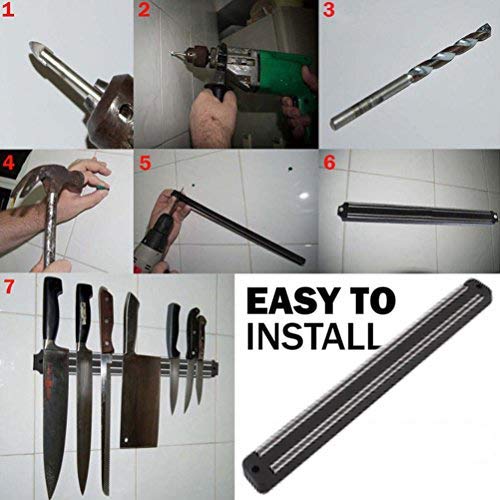 1

2

3

4

5

6

7

EASY TO
INSTALL