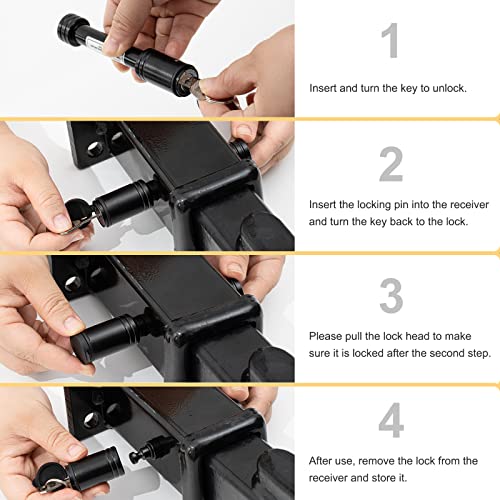 1

Insert and turn the key to unlock.

2

Insert the locking pin into the receiver and turn the key back to the lock.

3

Please pull the lock head to make sure it is locked after the second step.

4

After use, remove the lock from the receiver and store it.