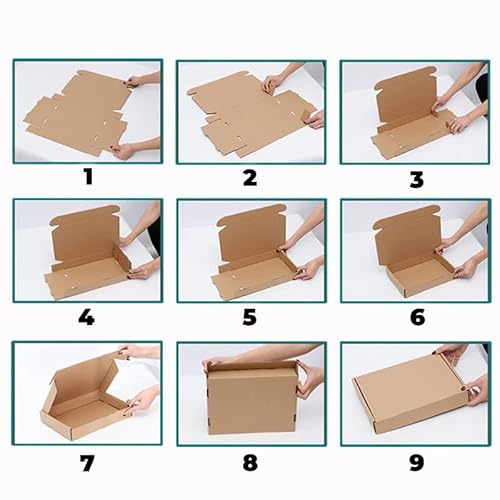 1

2

3

4

5

6

7

8

9