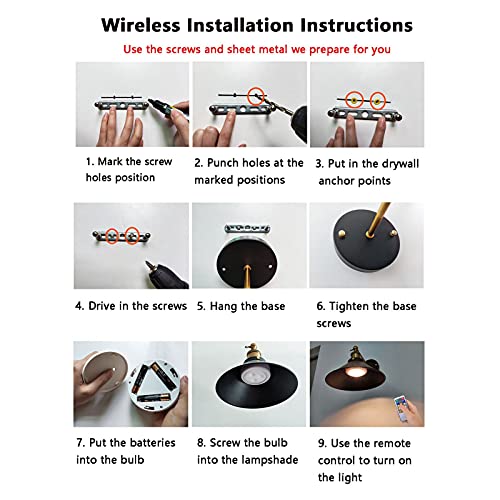 Wireless Installation Instructions

Use the screws and sheet metal we prepare for you

1. Mark the screw holes position

2. Punch holes at the marked positions

3. Put in the drywall anchor points

4. Drive in the screws

5. Hang the base

6. Tighten the base screws

7. Put the batteries into the bulb

8. Screw the bulb into the lampshade

9. Use the remote control to turn on the light