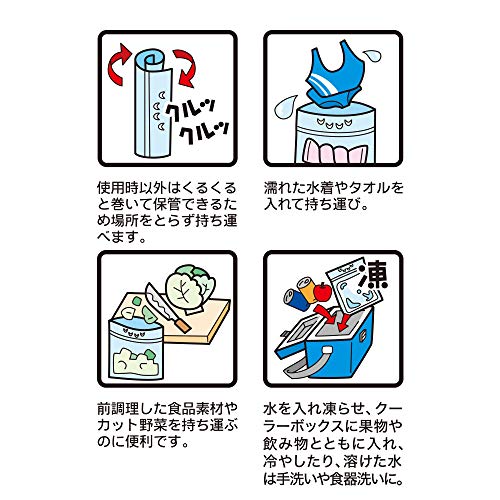 クルッ
クルッ

使用時以外はくるくると巻いて保管できるため場所をとらず持ち運べます。

濡れた水着やタオルを入れて持ち運び。

前調理した食品素材やカット野菜を持ち運ぶのに便利です。

凍

水を入れ凍らせ、クーラーボックスに果物や飲み物とともに入れ、冷やしたり、溶けた水は手洗いや食器洗いに。