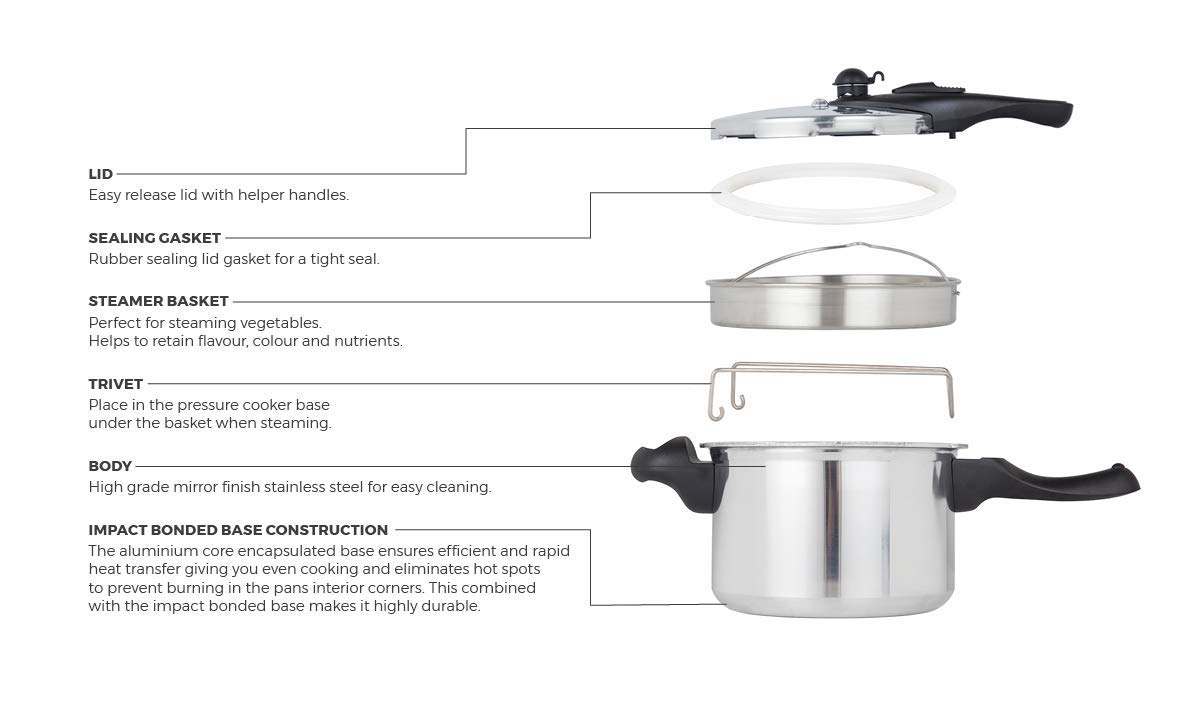 LID
Easy release lid with helper handles.

SEALING GASKET
Rubber sealing lid gasket for a tight seal.

STEAMER BASKET
Perfect for steaming vegetables.
Helps to retain flavour, colour and nutrients.

TRIVET
Place in the pressure cooker base under the basket when steaming.

BODY
High grade mirror finish stainless steel for easy cleaning.

IMPACT BONDED BASE CONSTRUCTION
The aluminium core encapsulated base ensures efficient and rapid heat transfer giving you even cooking and eliminates hot spots to prevent burning in the pans interior corners. This combined with the impact bonded base makes it highly durable.