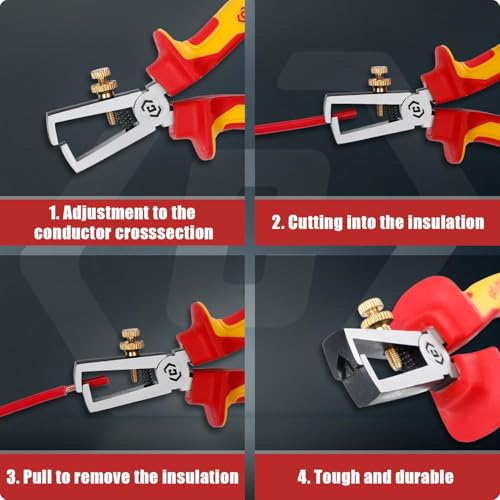 1. Adjustment to the conductor crosssection

2. Cutting into the insulation

3. Pull to remove the insulation

4. Tough and durable