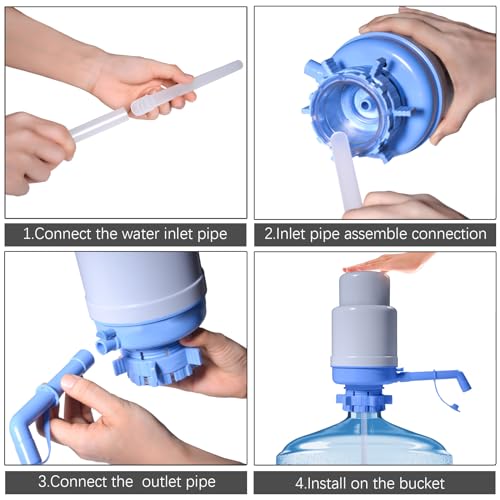 1.Connect the water inlet pipe

2.Inlet pipe assemble connection

3.Connect the  outlet pipe

4.Install on the bucket