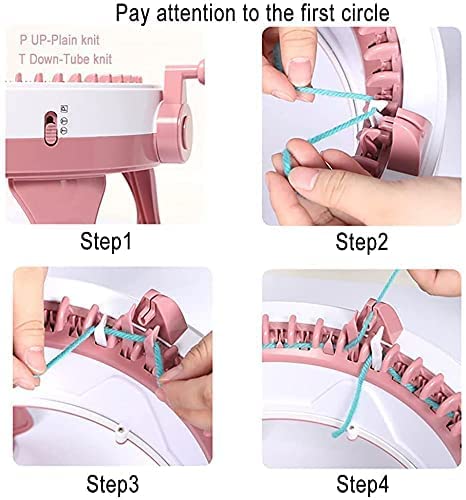 Pay attention to the first circle

P UP-Plain knit
T Down-Tube knit

Step1

Step2

Step3

Step4