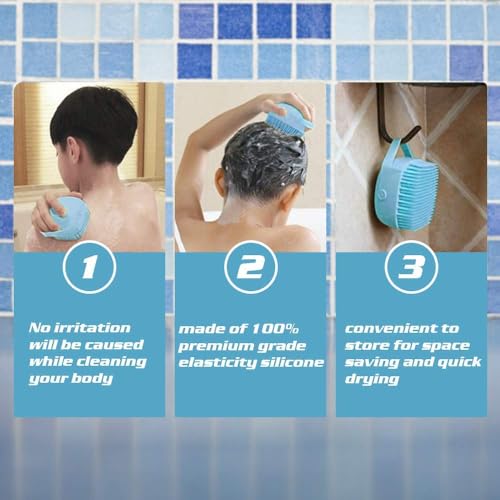 1

No irritation will be caused while cleaning your body

2

made of 100% premium grade elasticity silicone

3

convenient to store for space saving and quick drying