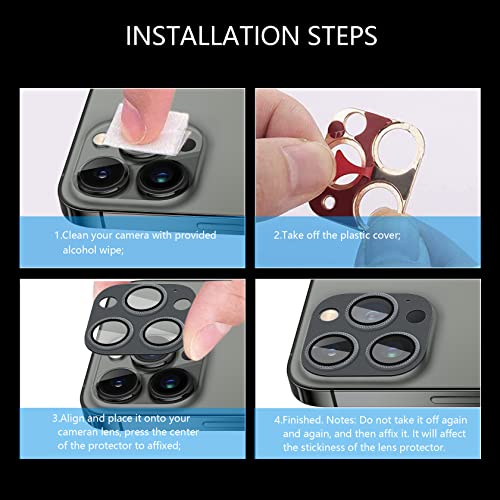 INSTALLATION STEPS

1.Clean your camera with provided alcohol wipe;

2.Take off the plastic cover;

3.Align and place it onto your cameran lens, press the center of the protector to affixed;

4.Finished. Notes: Do not take it off again and again, and then affix it. It will affect the stickiness of the lens protector.