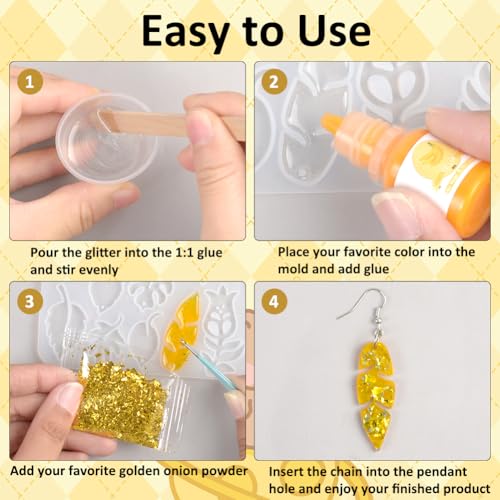 Easy to Use

1

Pour the glitter into the 1:1 glue and stir evenly

2

Place your favorite color into the mold and add glue

3

Add your favorite golden onion powder

4

Insert the chain into the pendant hole and enjoy your finished product