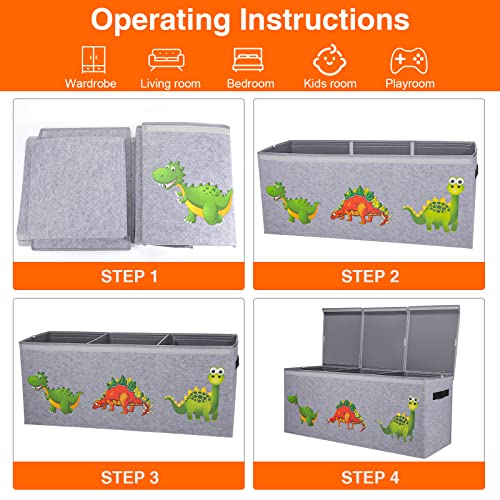 Operating Instructions

Wardrobe Living room Bedroom Kids room Playroom

STEP 1

STEP 2

STEP 3

STEP 4