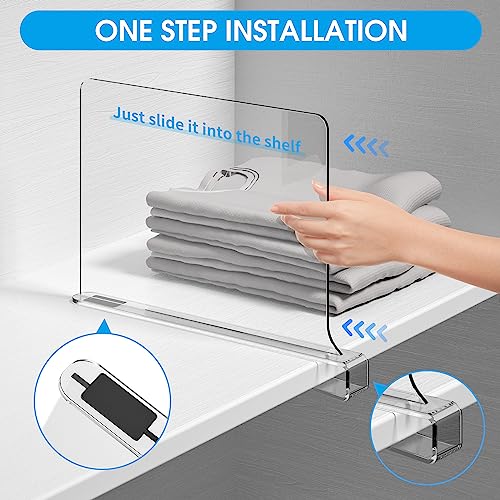 ONE STEP INSTALLATION

Just slide it into the shelf