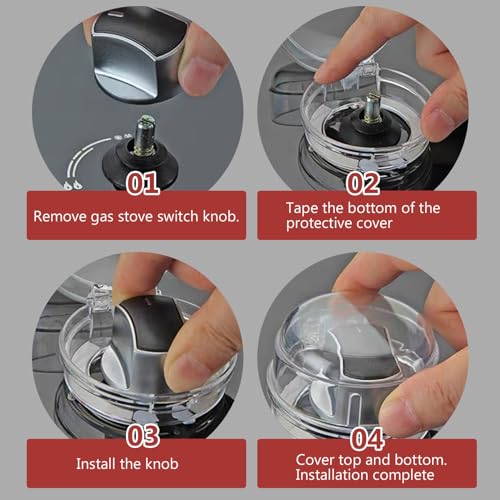 01
Remove gas stove switch knob.

02
Tape the bottom of the protective cover

03
Install the knob

04
Cover top and bottom. Installation complete