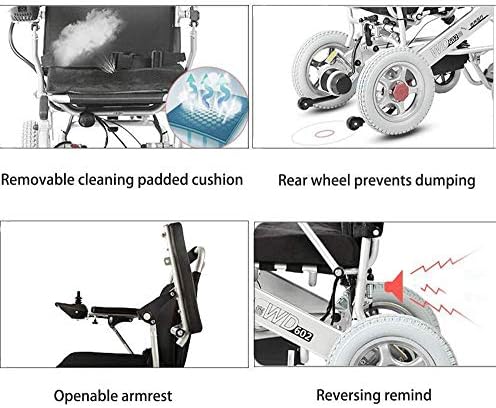 WD 602

Removable cleaning padded cushion

Rear wheel prevents dumping

WD 602

Openable armrest

Reversing remind