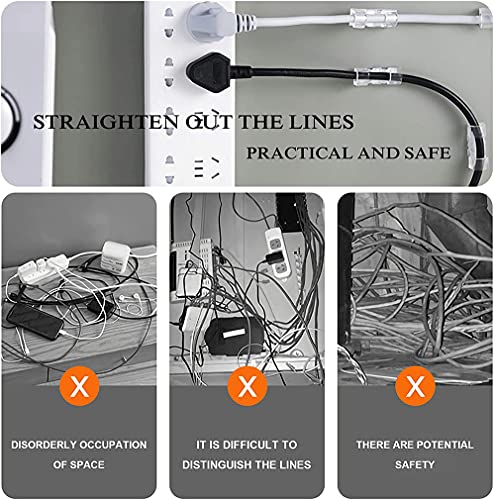 STRAIGHTEN OUT THE LINES

PRACTICAL AND SAFE

X

DISORDERLY OCCUPATION OF SPACE

X

IT IS DIFFICULT TO DISTINGUISH THE LINES

X

THERE ARE POTENTIAL SAFETY