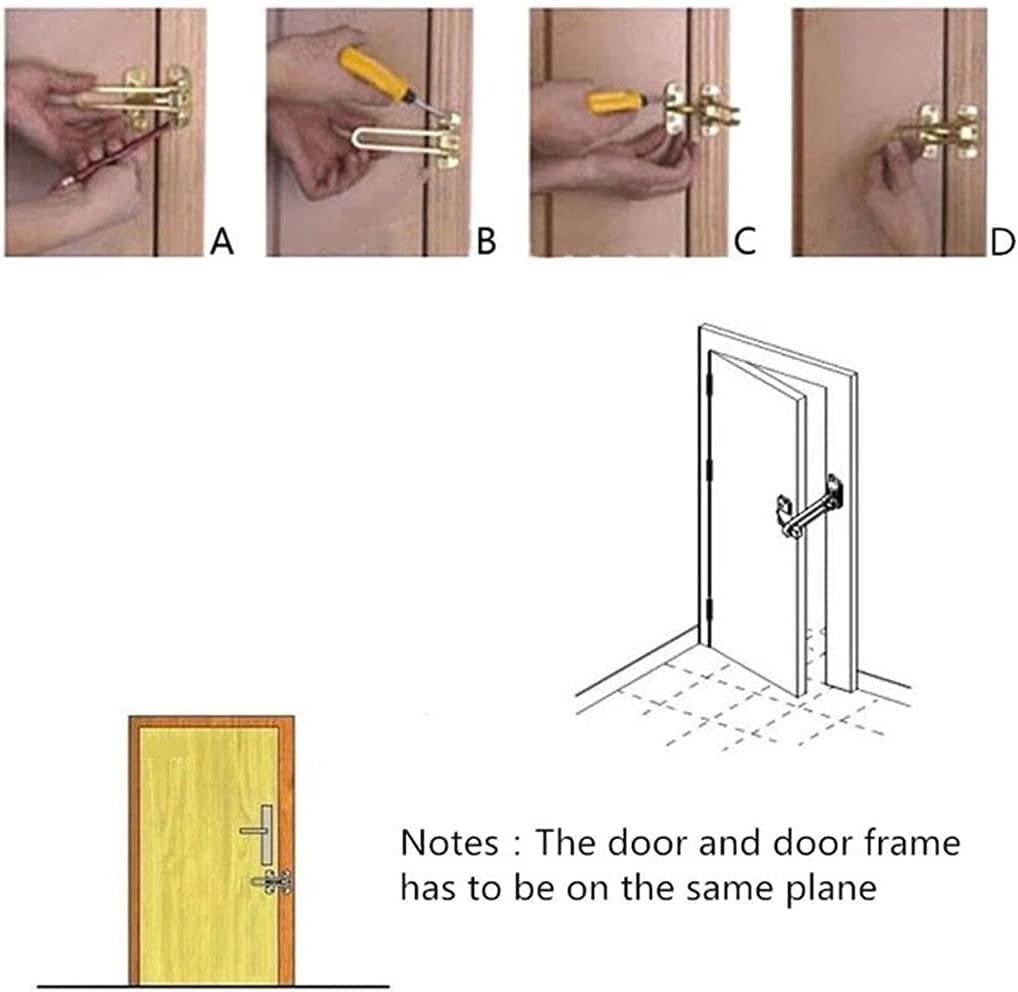 A B C D

Notes : The door and door frame has to be on the same plane