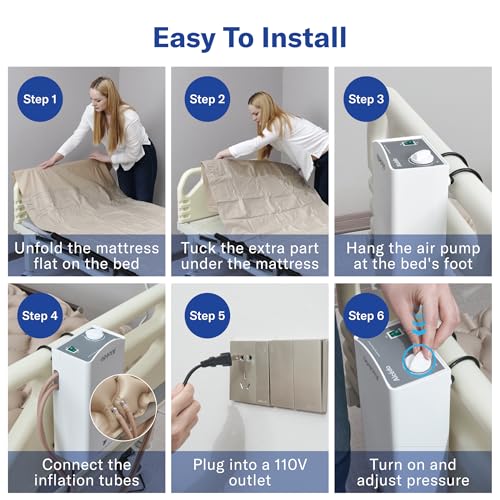 Easy To Install

Step 1
Unfold the mattress flat on the bed

Step 2
Tuck the extra part under the mattress

Step 3
Hang the air pump at the bed's foot

Step 4
Connect the inflation tubes

Step 5
Plug into a 110V outlet

Step 6
Turn on and adjust pressure