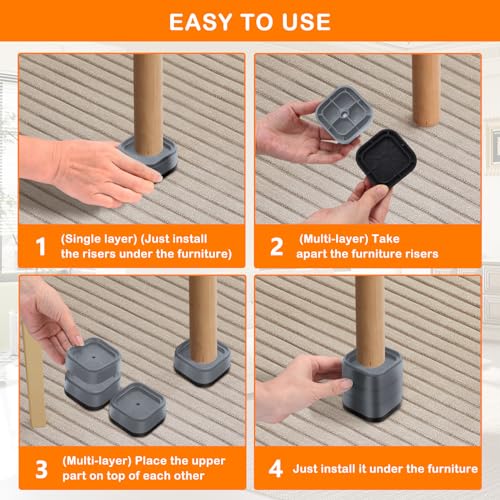 EASY TO USE

1 (Single layer) (Just install the risers under the furniture)

2 (Multi-layer) Take apart the furniture risers

3 (Multi-layer) Place the upper part on top of each other

4 Just install it under the furniture