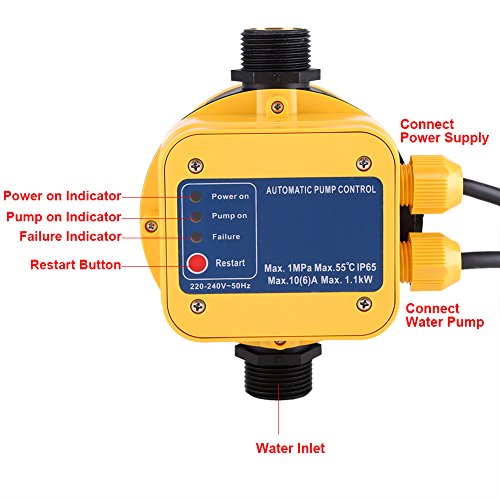 Connect Power Supply

Power on Indicator

Pump on Indicator

Failure Indicator

Restart Button

Power on

Pump on

Failure

Restart

220-240V~50Hz

AUTOMATIC PUMP CONTROL

Max. 1MPa Max.55℃ IP65
Max.10(6)A Max. 1.1kW

Connect Water Pump

Water Inlet