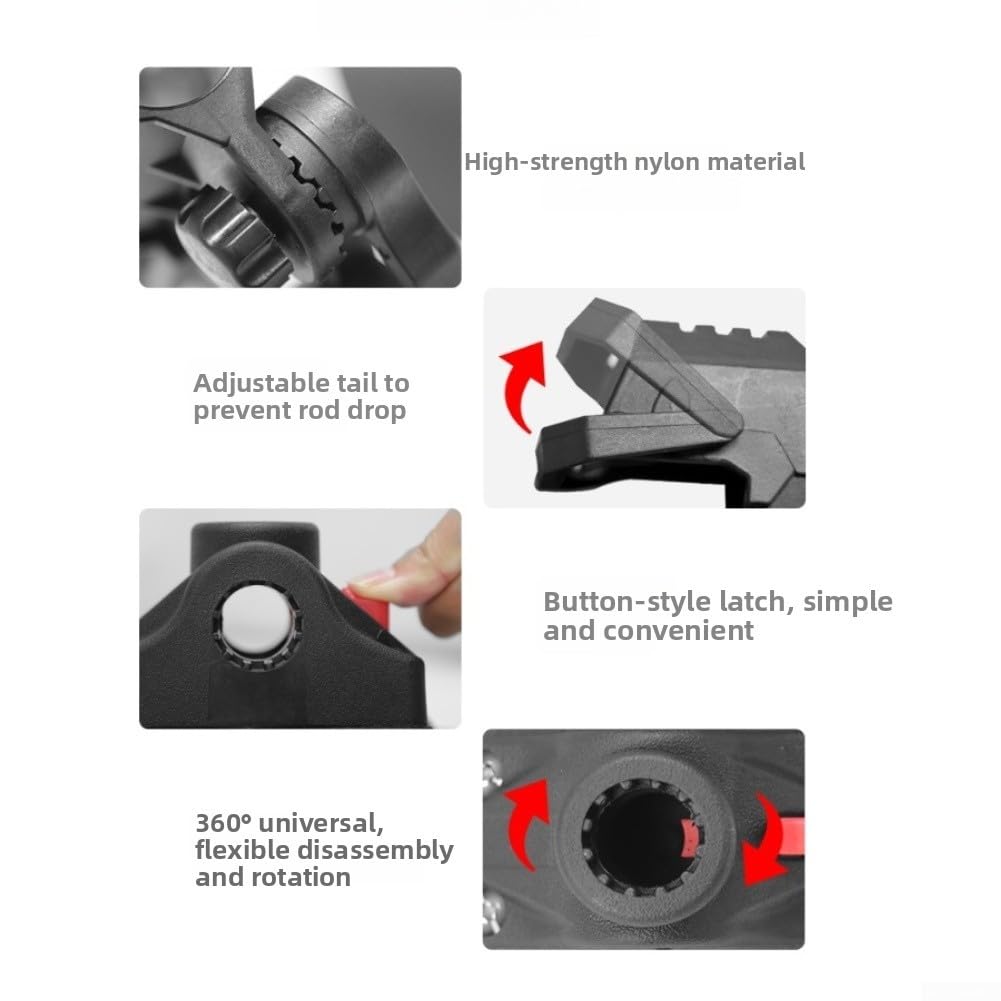 High-strength nylon material

Adjustable tail to prevent rod drop

Button-style latch, simple and convenient

360° universal, flexible disassembly and rotation