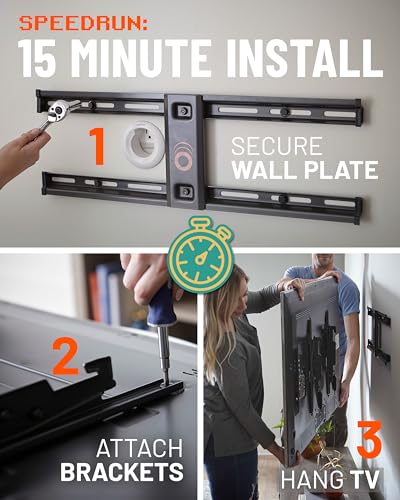 SPEEDRUN:
15 MINUTE INSTALL

1
SECURE WALL PLATE

2
ATTACH BRACKETS

3
HANG TV