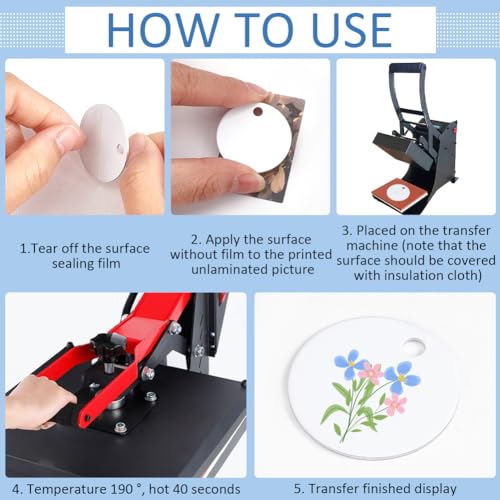 HOW TO USE

1.Tear off the surface sealing film

2. Apply the surface without film to the printed unlaminated picture

3. Placed on the transfer machine (note that the surface should be covered with insulation cloth)

4. Temperature 190 °, hot 40 seconds

5. Transfer finished display