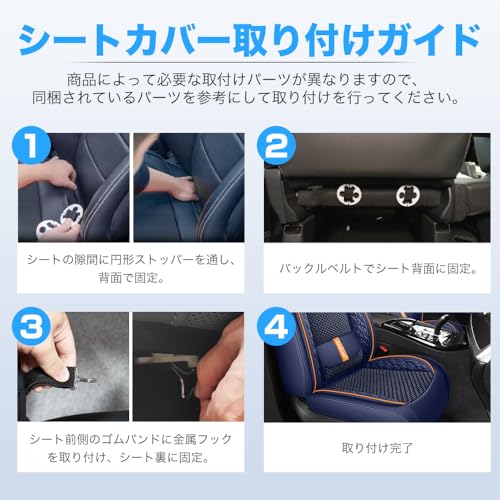 シートカバー取り付けガイド

商品によって必要な取付けパーツが異なりますので、同梱されているパーツを参考にして取り付けを行ってください。

1

シートの隙間に円形ストッパーを通し、背面で固定。

2

バックルベルトでシート背面に固定。

3

シート前側のゴムバンドに金属フックを取り付け、シート裏に固定。

4

取り付け完了