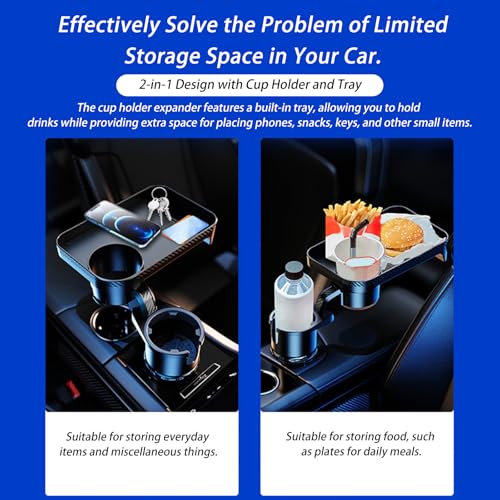 Effectively Solve the Problem of Limited Storage Space in Your Car.

2-in-1 Design with Cup Holder and Tray

The cup holder expander features a built-in tray, allowing you to hold drinks while providing extra space for placing phones, snacks, keys, and other small items.

Suitable for storing everyday items and miscellaneous things.

Suitable for storing food, such as plates for daily meals.