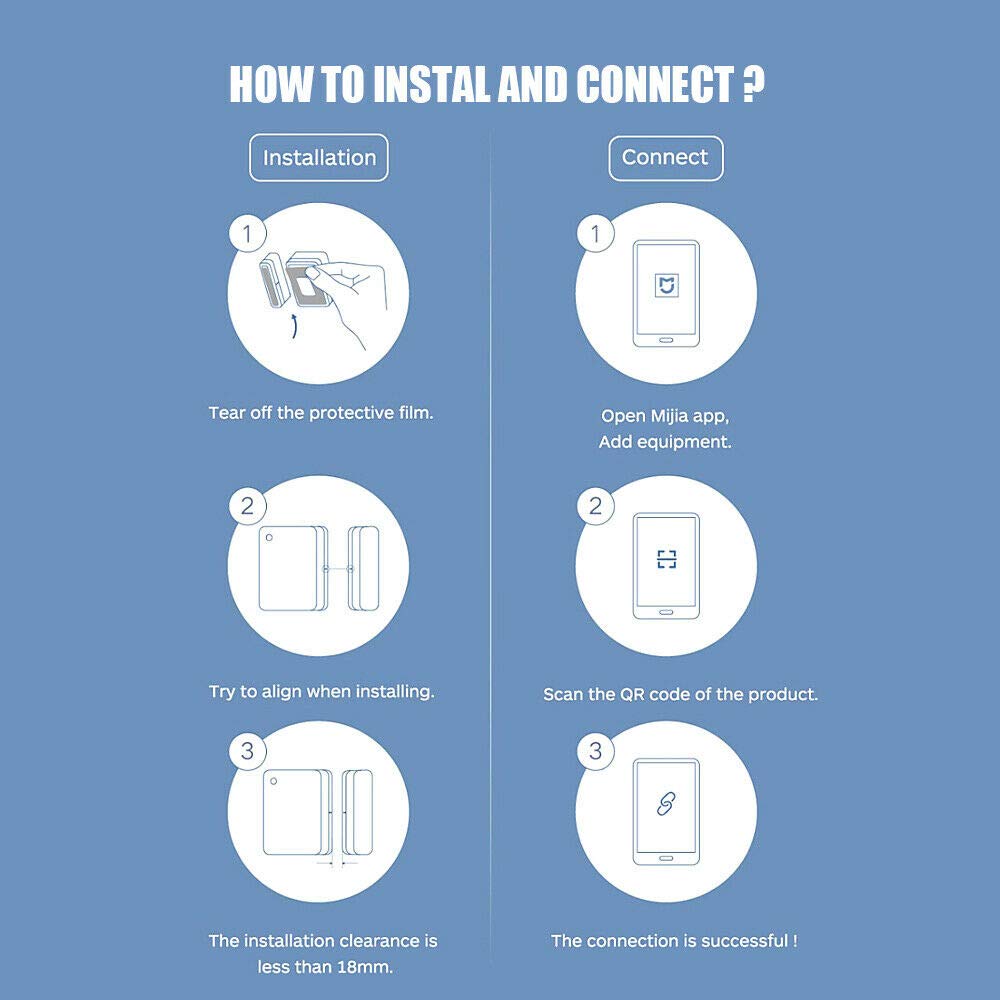 HOW TO INSTAL AND CONNECT ?

Installation

1

Tear off the protective film.

2

Try to align when installing.

3

The installation clearance is less than 18mm.

Connect

1

Open Mijia app, Add equipment.

2

Scan the QR code of the product.

3

The connection is successful !