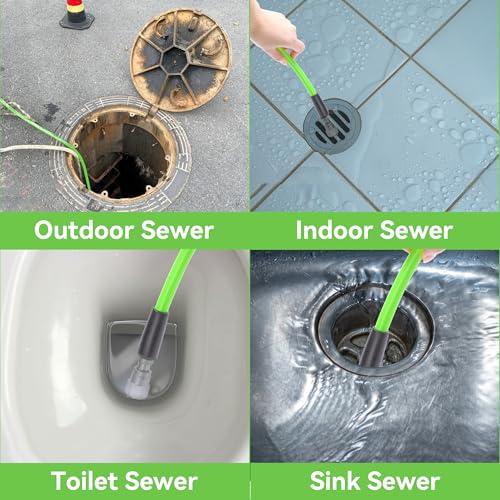 Outdoor Sewer

Indoor Sewer

Toilet Sewer

Sink Sewer