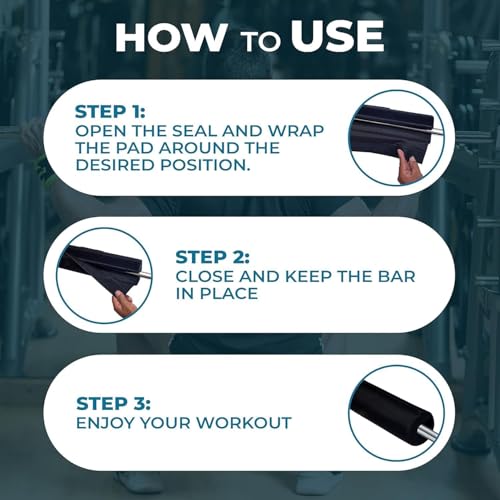 HOW TO USE

STEP 1:
OPEN THE SEAL AND WRAP THE PAD AROUND THE DESIRED POSITION.

STEP 2:
CLOSE AND KEEP THE BAR IN PLACE

STEP 3:
ENJOY YOUR WORKOUT