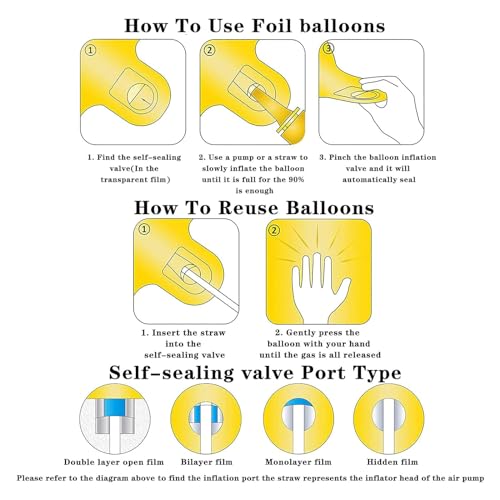 How To Use Foil balloons

①

②

③

1. Find the self-sealing valve(In the transparent film)

2. Use a pump or a straw to slowly inflate the balloon until it is full for the 90% is enough

3. Pinch the balloon inflation valve and it will automatically seal

How To Reuse Balloons

①

②

1. Insert the straw into the self-sealing valve

2. Gently press the balloon with your hand until the gas is all released

Self-sealing valve Port Type

Double layer open film

Bilayer film

Monolayer film

Hidden film

Please refer to the diagram above to find the inflation port the straw represents the inflator head of the air pump