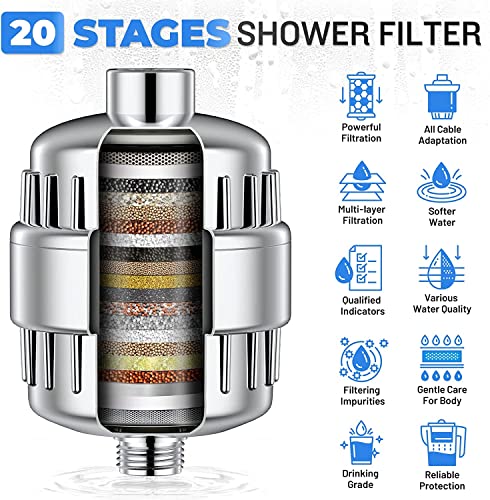 20 STAGES SHOWER FILTER

Powerful Filtration

All Cable Adaptation

Multi-layer Filtration

Softer Water

Qualified Indicators

Various Water Quality

Filtering Impurities

Gentle Care For Body

Drinking Grade

Reliable Protection