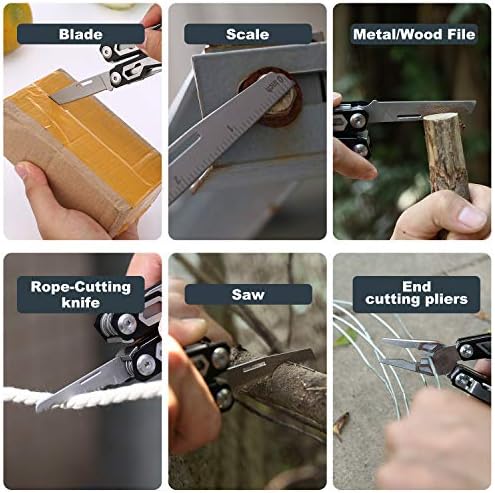 Blade

Scale

Metal/Wood File

Rope-Cutting knife

Saw

End cutting pliers