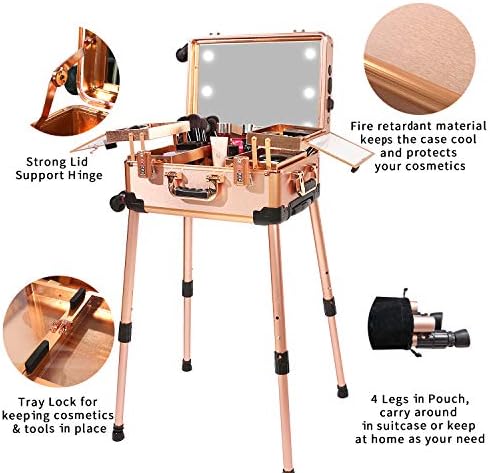 Strong Lid Support Hinge

Fire retardant material keeps the case cool and protects your cosmetics

Tray Lock for keeping cosmetics & tools in place

4 Legs in Pouch, carry around in suitcase or keep at home as your need